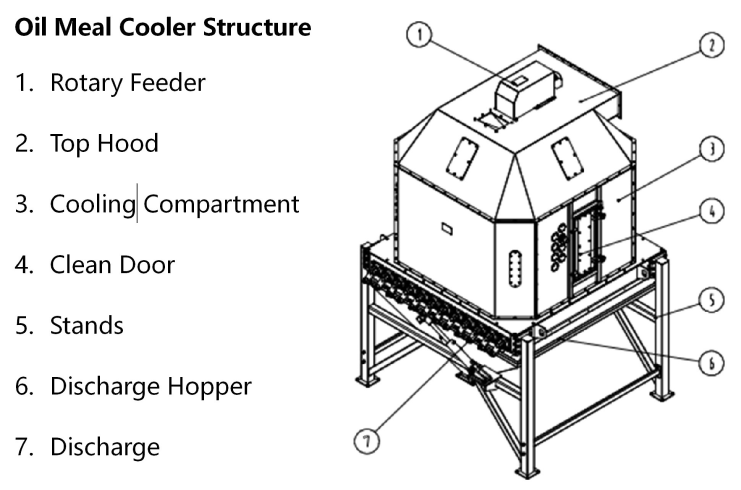 Oil Meal Cooler Structure

1. Rotary Feeder

2. Top Hood

3. Cooling Compartment

4. Clean Door

5. Stands

6. Discharge Hopper

7. Discharge

1
2
3
4
5
6
7